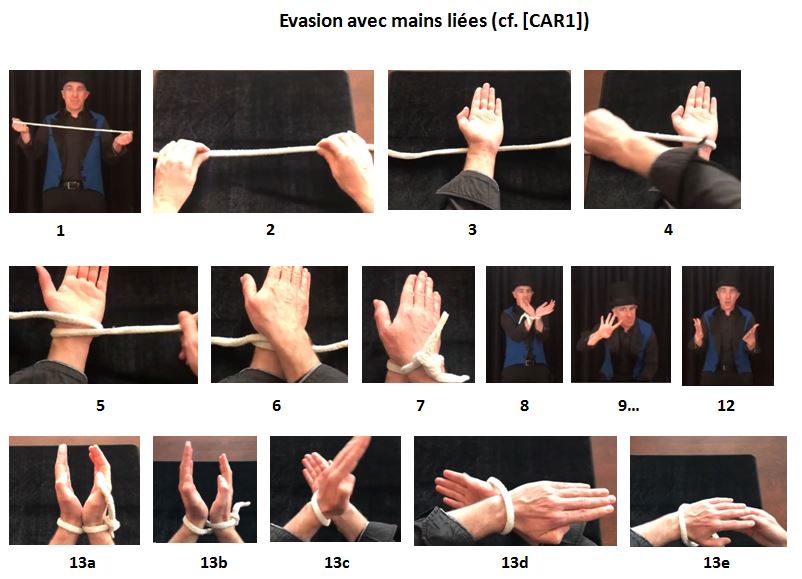 Evasion avec mains liées (cf. [CAR1])

1

2

3

4

5

6

7

8

9...

12

13a

13b

13c

13d

13e