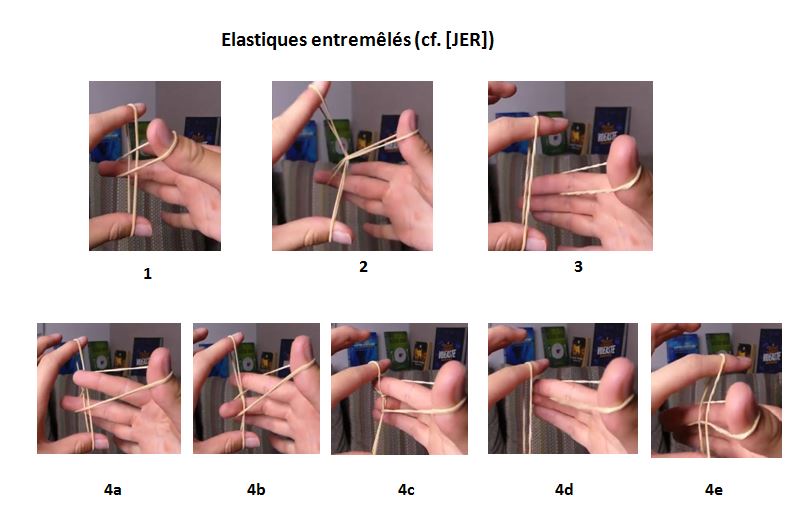 Elastiques entremêlés (cf. [JER])

1

2

3

4a

4b

4c

4d

4e