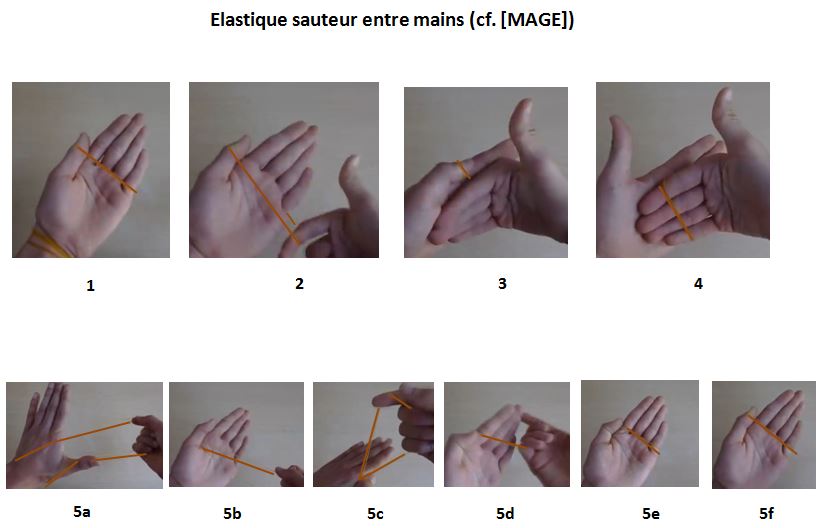 Elastique sauteur entre mains (cf. [MAGE])

1

2

3

4

5a

5b

5c

5d

5e

5f