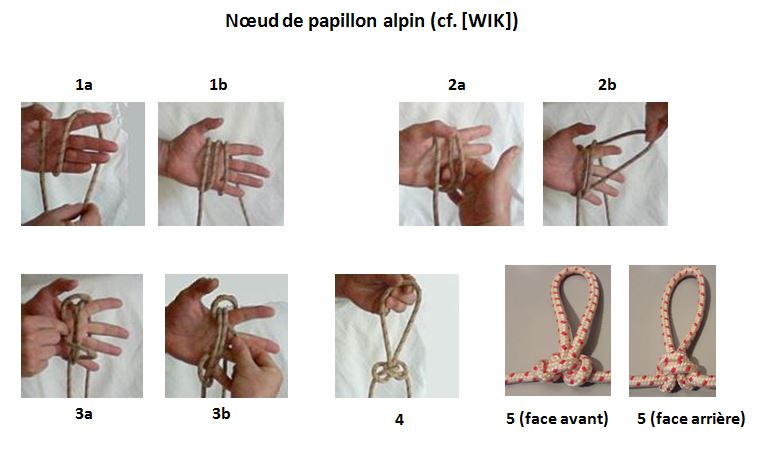 Nœud de papillon alpin (cf. [WIK])

1a

1b

2a

2b

3a

3b

4

5 (face avant)

5 (face arrière)